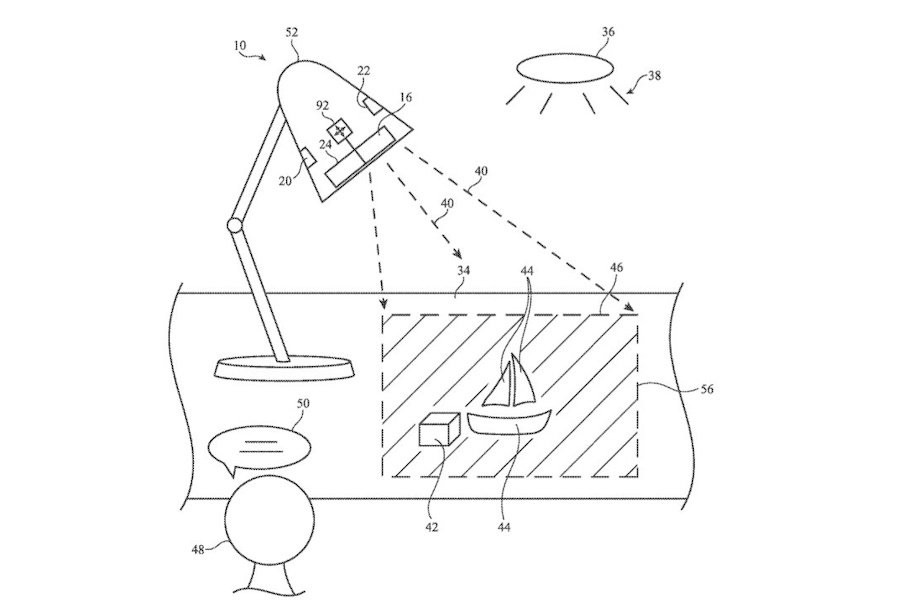 10
52
22
92
16
24
20
36
38
40
40
34
44
46
56
50
42
44
48